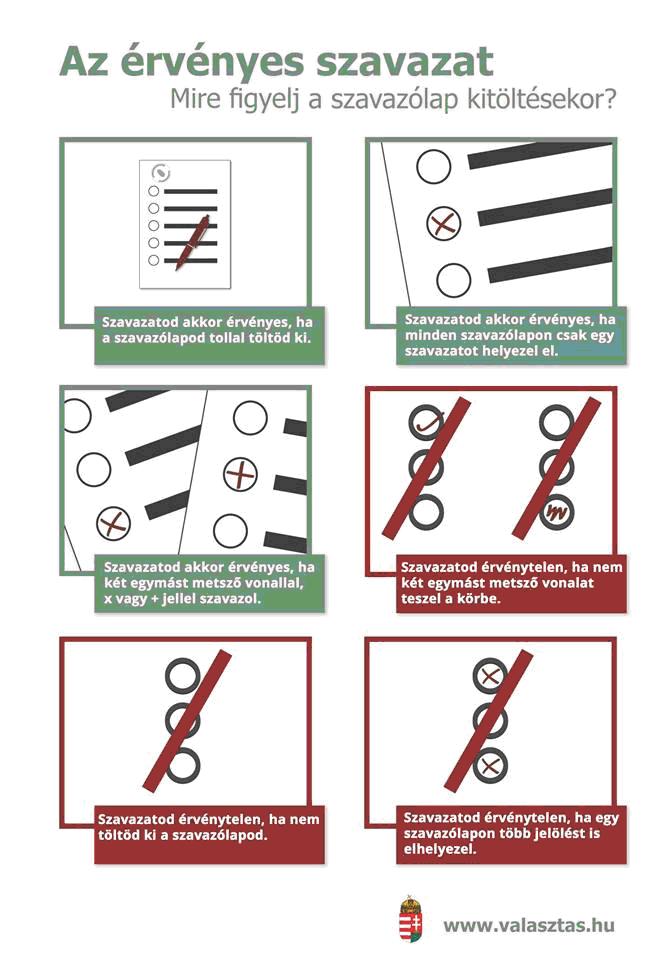 Az érvényes szavazat
Mire figyelj a szavazólap kitöltésekor?

Szavazatod akkor érvényes, ha a szavazólapod tollal töltöd ki.

Szavazatod akkor érvényes, ha minden szavazólapon csak egy szavazatot helyezel el.

Szavazatod akkor érvényes, ha két egymást metsző vonallal, x vagy + jellel szavazol.

Szavazatod érvénytelen, ha nem két egymást metsző vonalat teszel a körbe.

Szavazatod érvénytelen, ha nem töltöd ki a szavazólapod.

Szavazatod érvénytelen, ha egy szavazólapon több jelölést is elhelyezel.

www.valasztas.hu